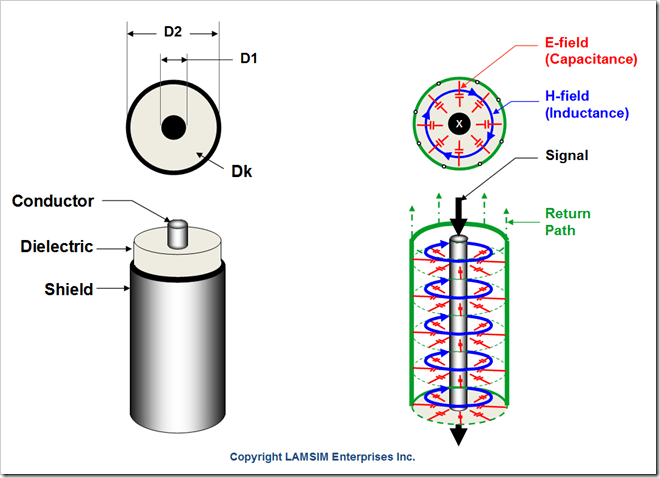 D2

D1

Dk

Conductor

Dielectric

Shield

E-field
(Capacitance)

H-field
(Inductance)

X

Signal

Return
Path

Copyright LAMSIM Enterprises Inc.